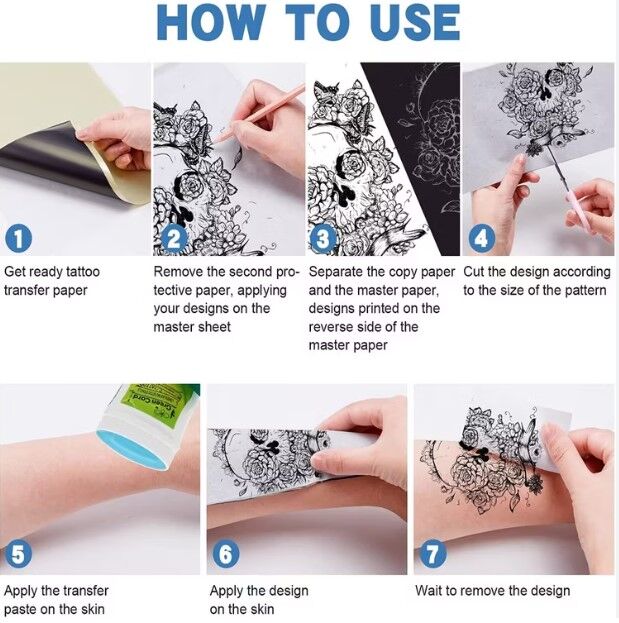 HOW TO USE

1
Get ready tattoo transfer paper

2
Remove the second protective paper, applying your designs on the master sheet

3
Separate the copy paper and the master paper, designs printed on the reverse side of the master paper

4
Cut the design according to the size of the pattern

Green Cord

5
Apply the transfer paste on the skin

6
Apply the design on the skin

7
Wait to remove the design