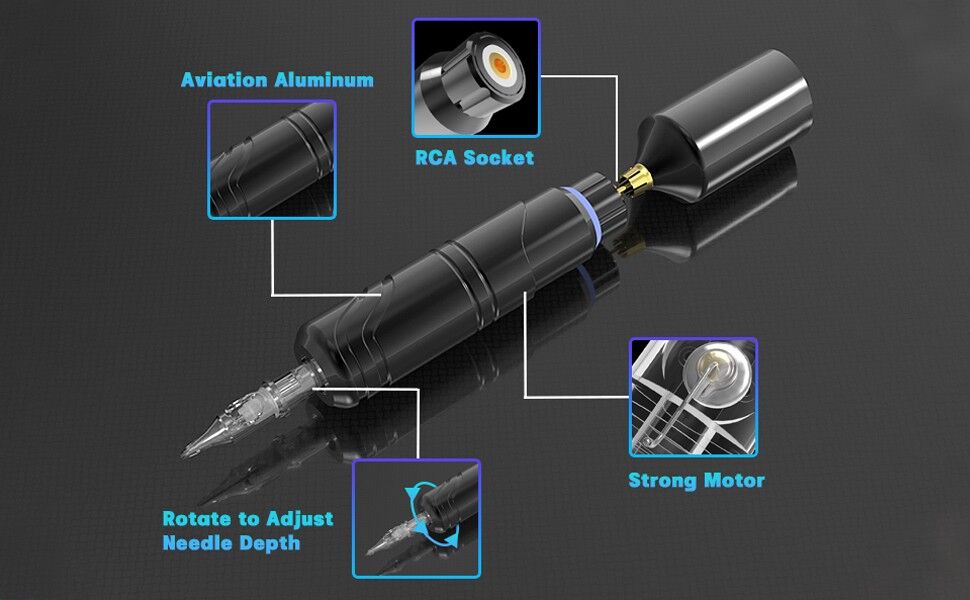 Aviation Aluminum

RCA Socket

Strong Motor

Rotate to Adjust Needle Depth